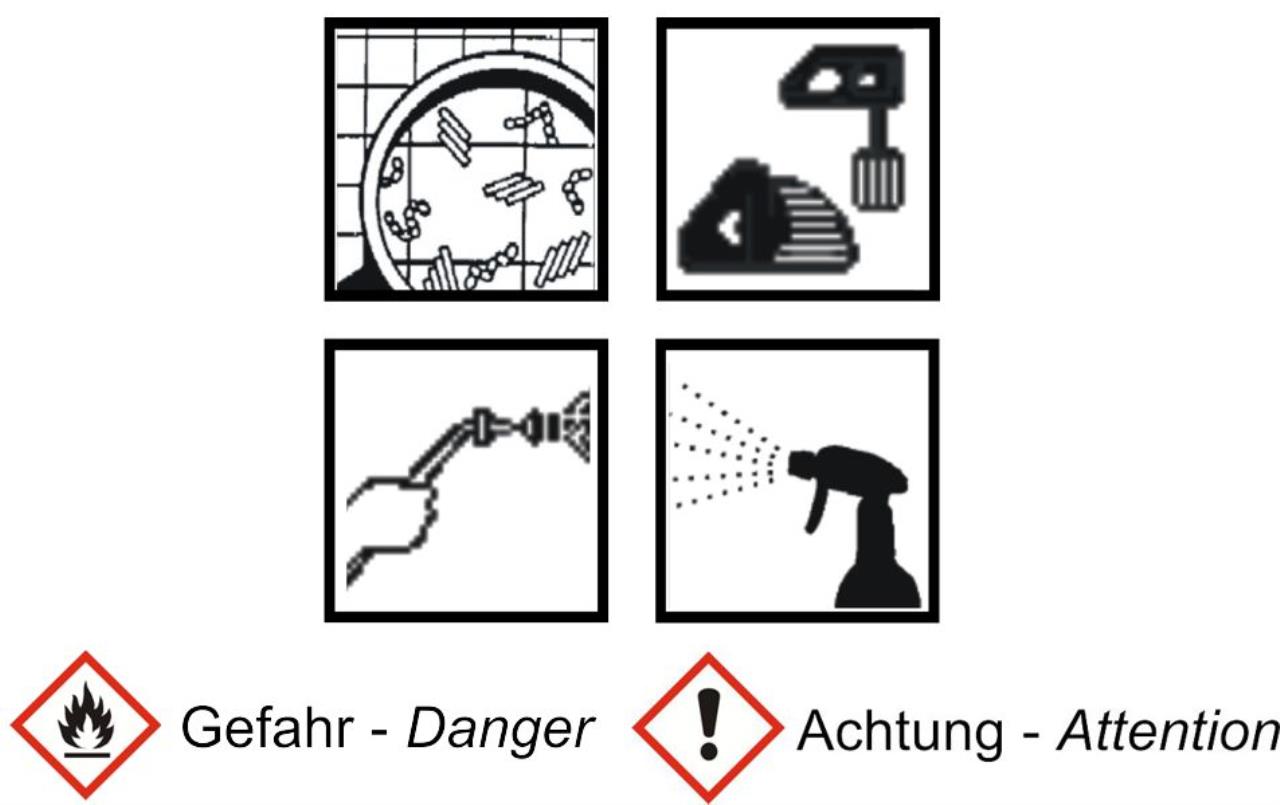 Gefahr - Danger

Achtung - Attention